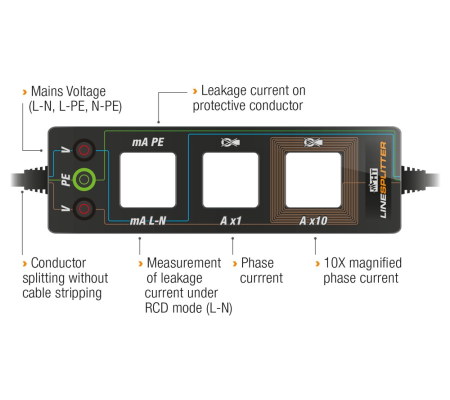 › Mains Voltage (L-N, L-PE, N-PE)

› Leakage current on protective conductor

V
PE
V

mA PE

mA L-N

A x1

A x10

HT
LINESPLITTER

› Conductor splitting without cable stripping

› Measurement of leakage current under RCD mode (L-N)

› Phase currrent

› 10X magnified phase current